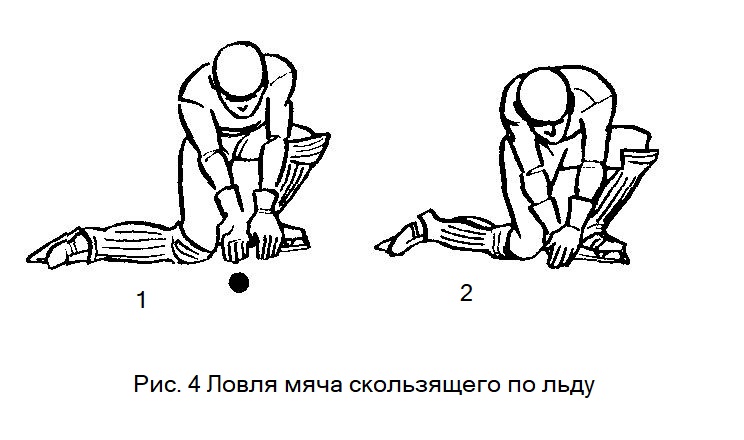 1

2

Рис. 4 Ловля мяча скользящего по льду